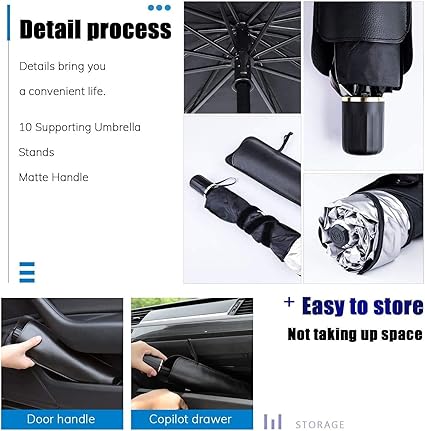 Detail process

Details bring you a convenient life.

10 Supporting Umbrella Stands

Matte Handle

+ Easy to store

Not taking up space

Door handle

Copilot drawer

STORAGE